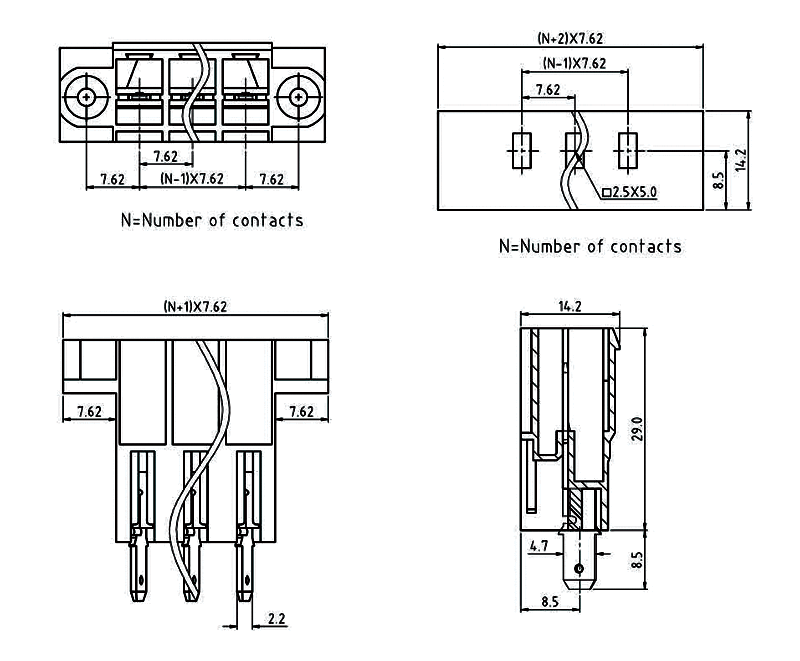 7.62
7.62
(N-1)X7.62
7.62

N=Number of contacts

(N+2)X7.62
(N-1)X7.62
7.62
□2.5X5.0
8.5
14.2

N=Number of contacts

(N+1)X7.62
7.62
7.62
2.2

14.2
29.0
4.7
8.5
8.5